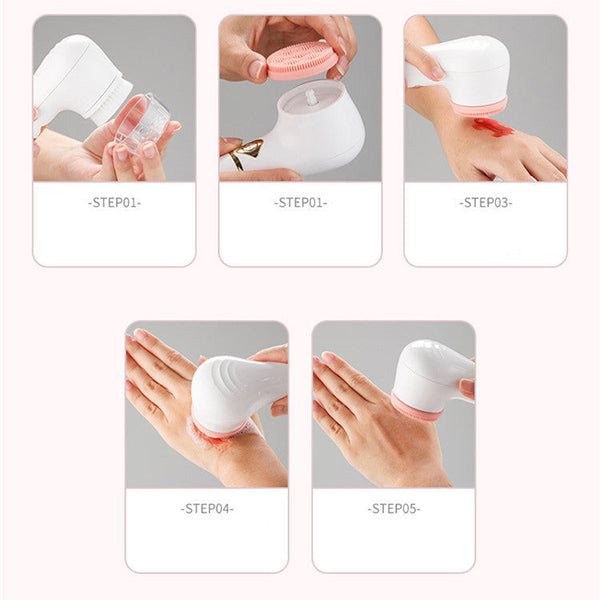 -STEP01-

-STEP01-

-STEP03-

-STEP04-

-STEP05-